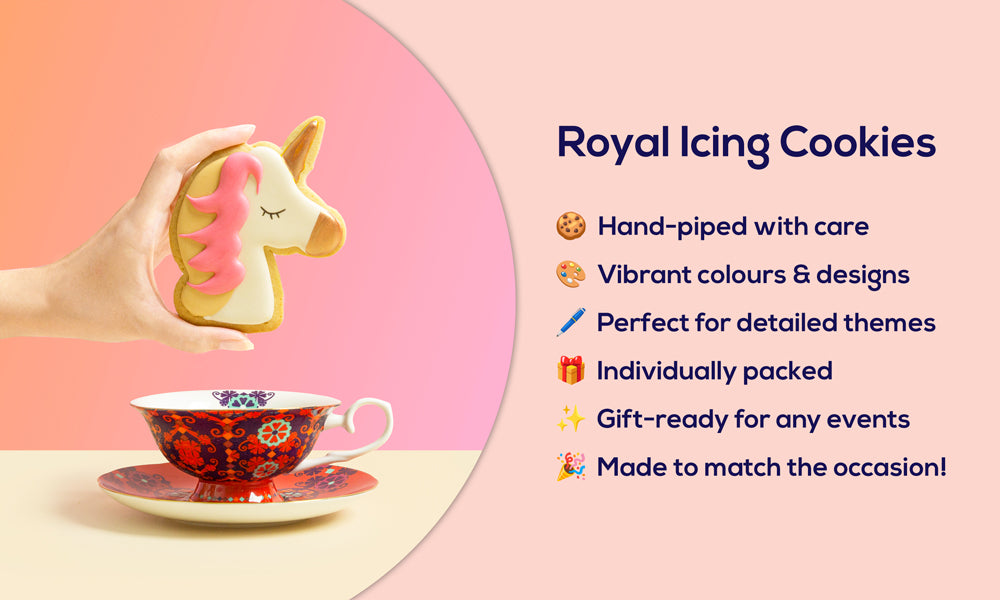 Royal Icing Cookies

🍪 Hand-piped with care
🎨 Vibrant colours & designs
🖊️ Perfect for detailed themes
🎁 Individually packed
✨ Gift-ready for any events
🎉 Made to match the occasion!