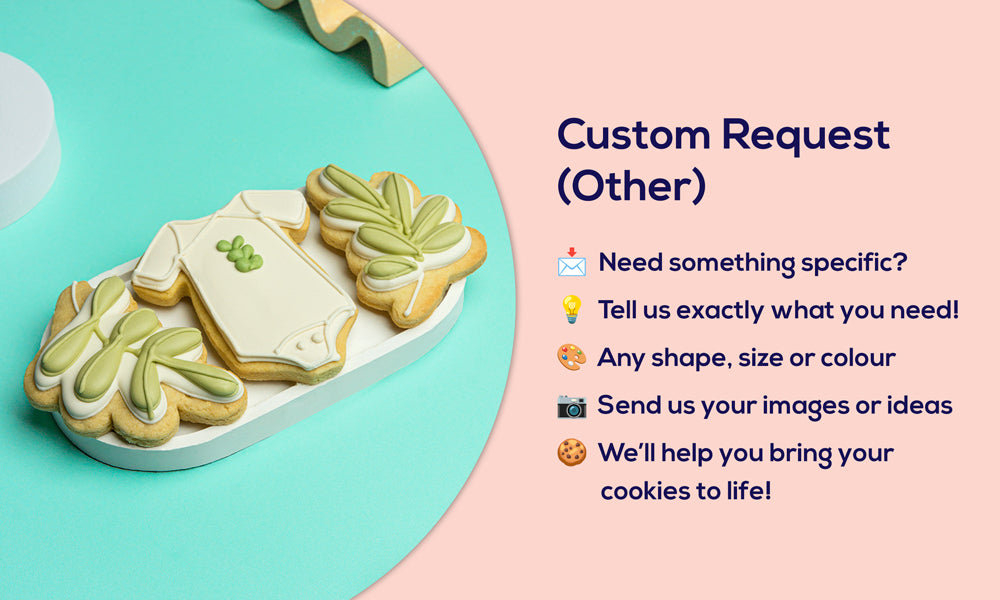 Custom Request (Other)

📩 Need something specific?

💡 Tell us exactly what you need!

🎨 Any shape, size or colour

📷 Send us your images or ideas

🍪 We'll help you bring your cookies to life!