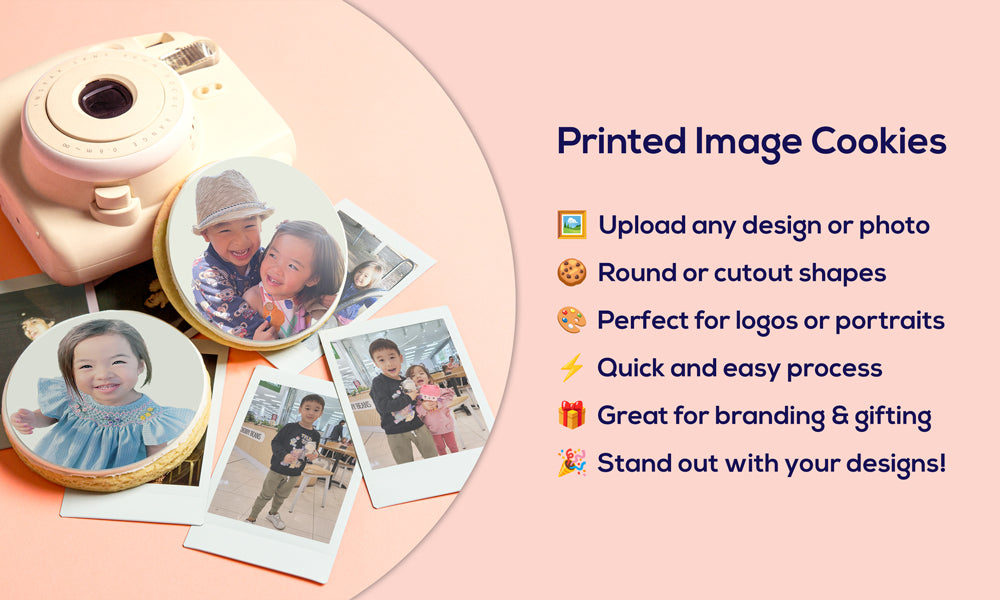 Printed Image Cookies

🖼️ Upload any design or photo
🍪 Round or cutout shapes
🎨 Perfect for logos or portraits
⚡ Quick and easy process
🎁 Great for branding & gifting
🎉 Stand out with your designs!