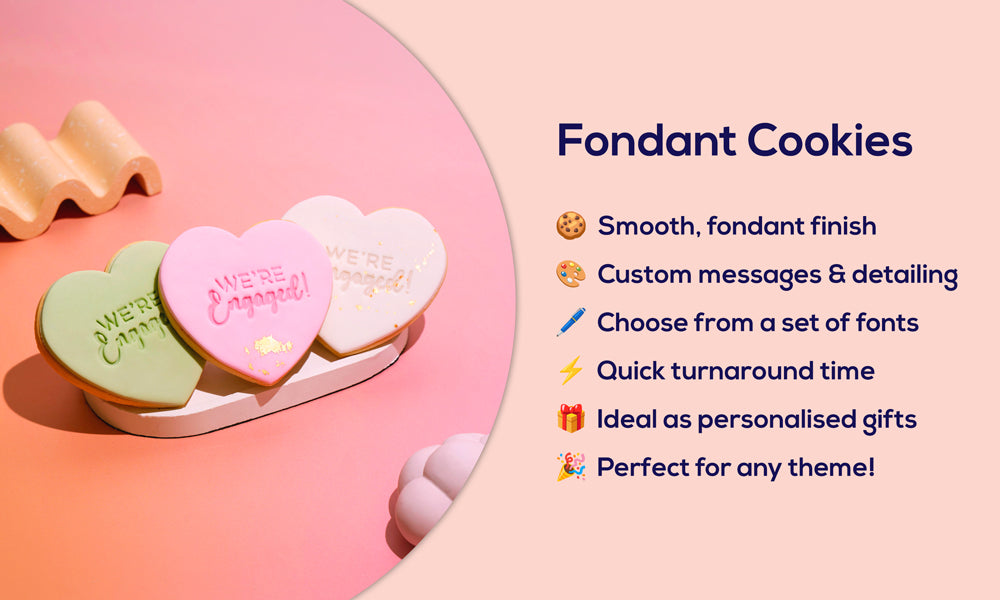 WE'RE Engaged!

WE'RE Engaged!

WE'RE Engaged!

Fondant Cookies

🍪 Smooth, fondant finish

🎨 Custom messages & detailing

🖊️ Choose from a set of fonts

⚡ Quick turnaround time

🎁 Ideal as personalised gifts

🎉 Perfect for any theme!